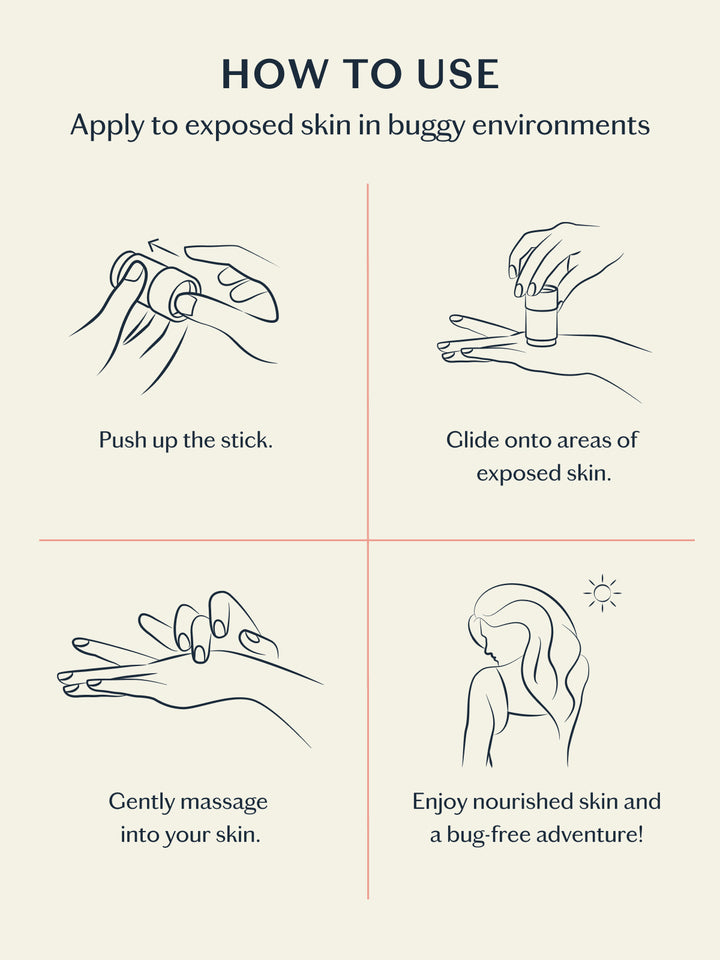 HOW TO USE

Apply to exposed skin in buggy environments

Push up the stick.

Glide onto areas of exposed skin.

Gently massage into your skin.

Enjoy nourished skin and a bug-free adventure!